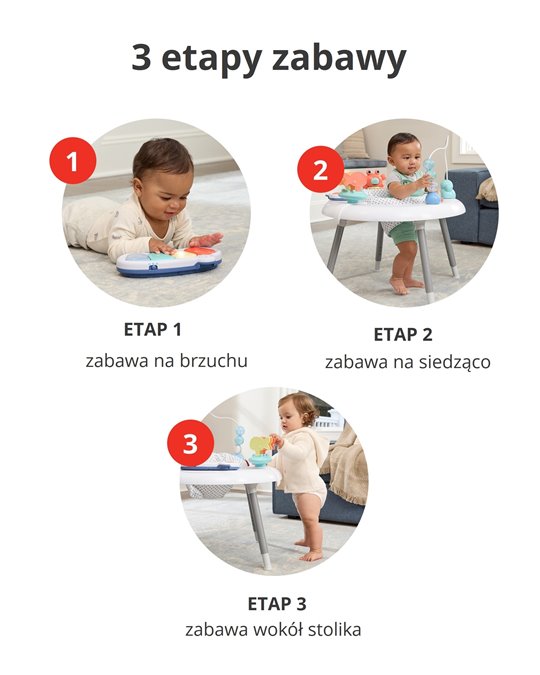 3 etapy zabawy

1

ETAP 1
zabawa na brzuchu

2

ETAP 2
zabawa na siedząco

3

ETAP 3
zabawa wokół stolika