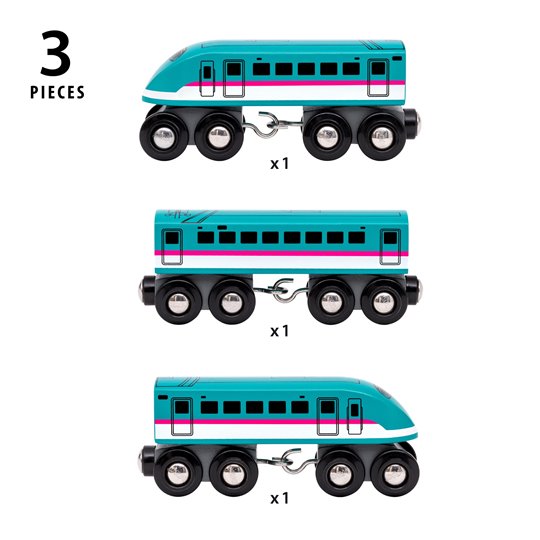 3
PIECES

x1

x1

x1